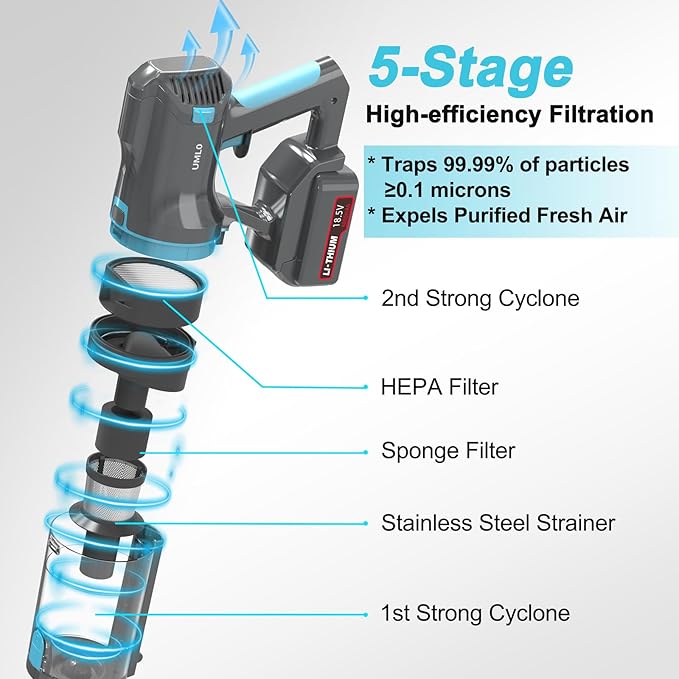 5-Stage
High-efficiency Filtration

* Traps 99.99% of particles ≥0.1 microns
* Expels Purified Fresh Air

UMLO

LI-THIUM 18.5V

2nd Strong Cyclone

HEPA Filter

Sponge Filter

Stainless Steel Strainer

1st Strong Cyclone